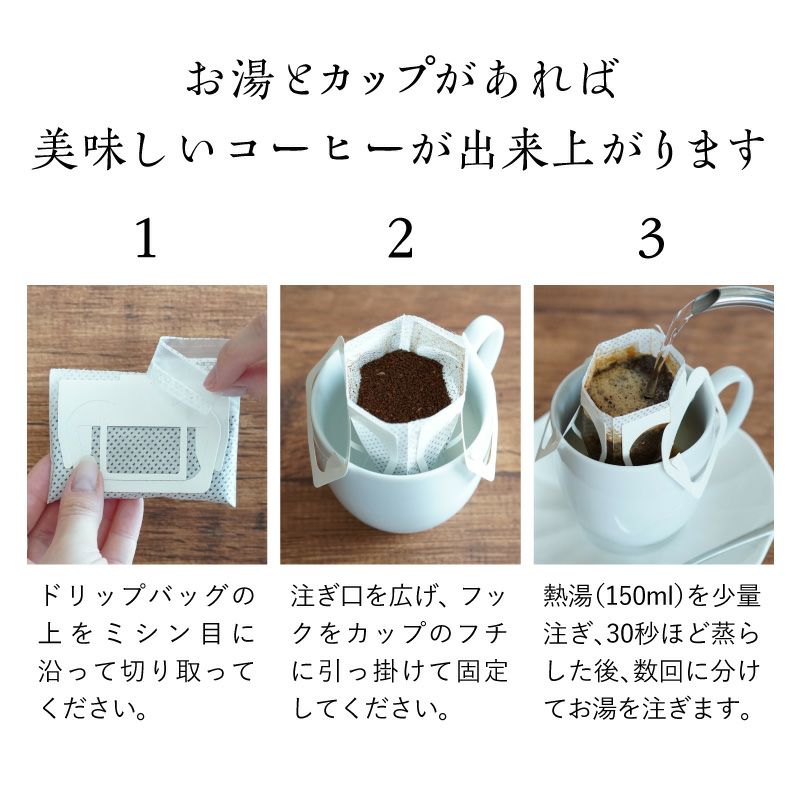 お湯とカップがあれば
美味しいコーヒーが出来上がります

1

ドリップバッグの上をミシン目に沿って切り取ってください。

2

注ぎ口を広げ、フックをカップのフチに引っ掛けて固定してください。

3

熱湯(150ml)を少量注ぎ、30秒ほど蒸らした後、数回に分けてお湯を注ぎます。