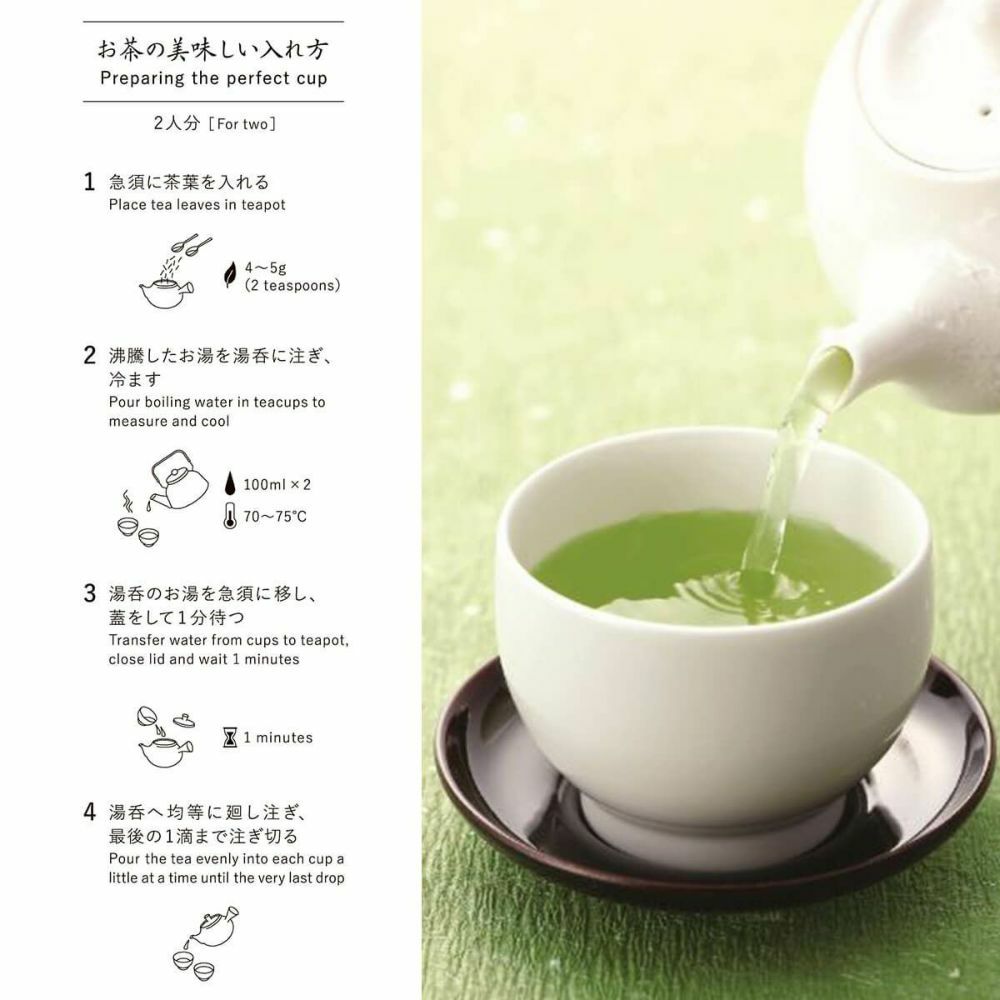 お茶の美味しい入れ方
Preparing the perfect cup

2人分［For two］

1 急須に茶葉を入れる
Place tea leaves in teapot

4～5g
(2 teaspoons)

2 沸騰したお湯を湯呑に注ぎ、冷ます
Pour boiling water in teacups to measure and cool

100ml × 2
70～75°C

3 湯呑のお湯を急須に移し、蓋をして1分待つ
Transfer water from cups to teapot, close lid and wait 1 minutes

1 minutes

4 湯呑へ均等に廻し注ぎ、最後の1滴まで注ぎ切る
Pour the tea evenly into each cup a little at a time until the very last drop