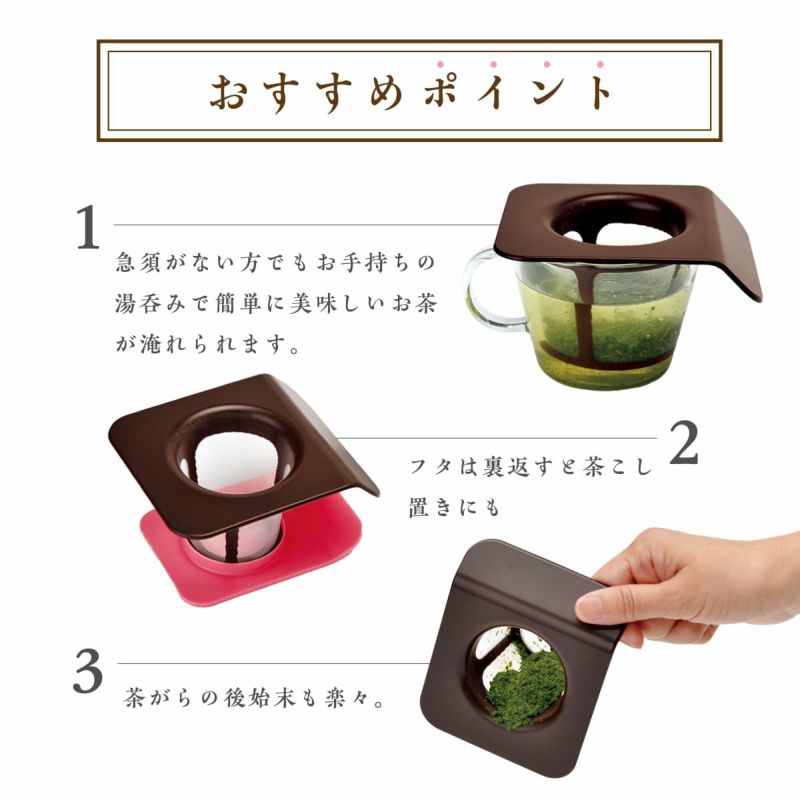 おすすめポイント

1
急須がない方でもお手持ちの湯呑みで簡単に美味しいお茶が淹れられます。

2
フタは裏返すと茶こし置きにも

3
茶がらの後始末も楽々。